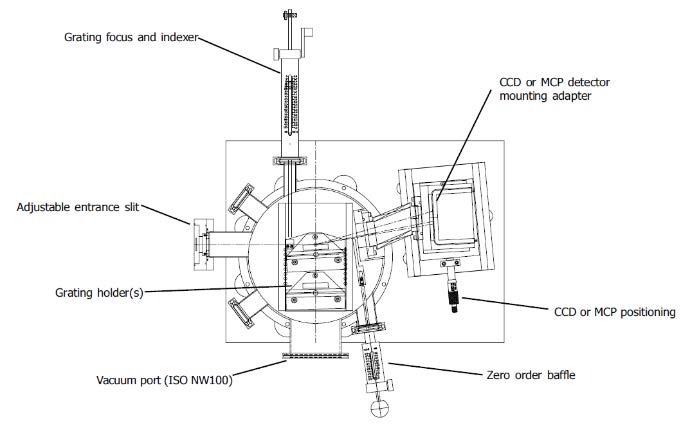 Grating focus and indexer

CCD or MCP detector mounting adapter

Adjustable entrance slit

Grating holder(s)

CCD or MCP positioning

Vacuum port (ISO NW100)

Zero order baffle