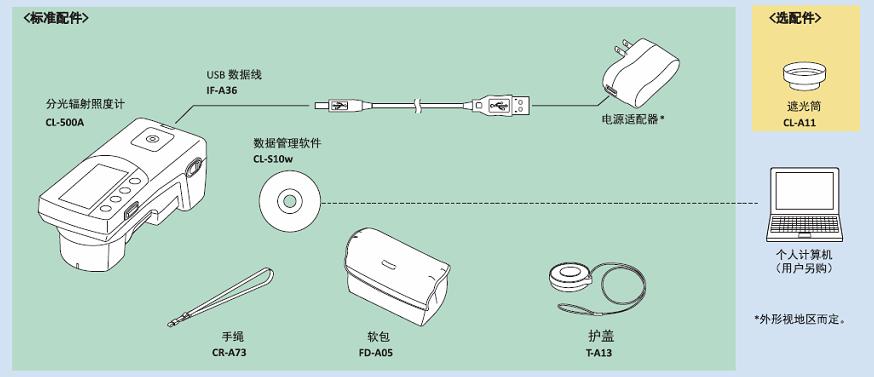 <标准配件>

分光辐射照度计
CL-500A

USB 数据线
IF-A36

电源适配器*

数据管理软件
CL-S10w

手绳
CR-A73

软包
FD-A05

护盖
T-A13

<选配件>

遮光筒
CL-A11

个人计算机
(用户另购)

*外形视地区而定。